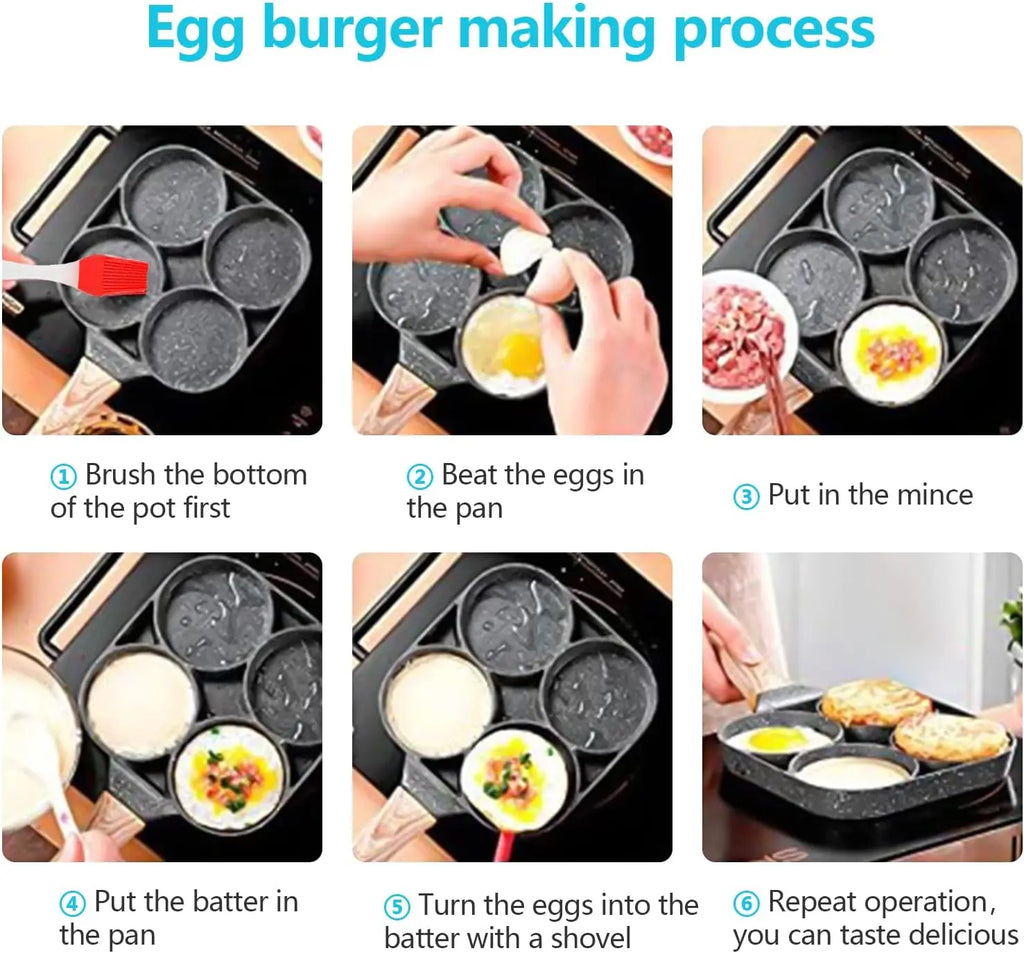 Egg burger making process

① Brush the bottom of the pot first

② Beat the eggs in the pan

③ Put in the mince

④ Put the batter in the pan

⑤ Turn the eggs into the batter with a shovel

⑥ Repeat operation, you can taste delicious